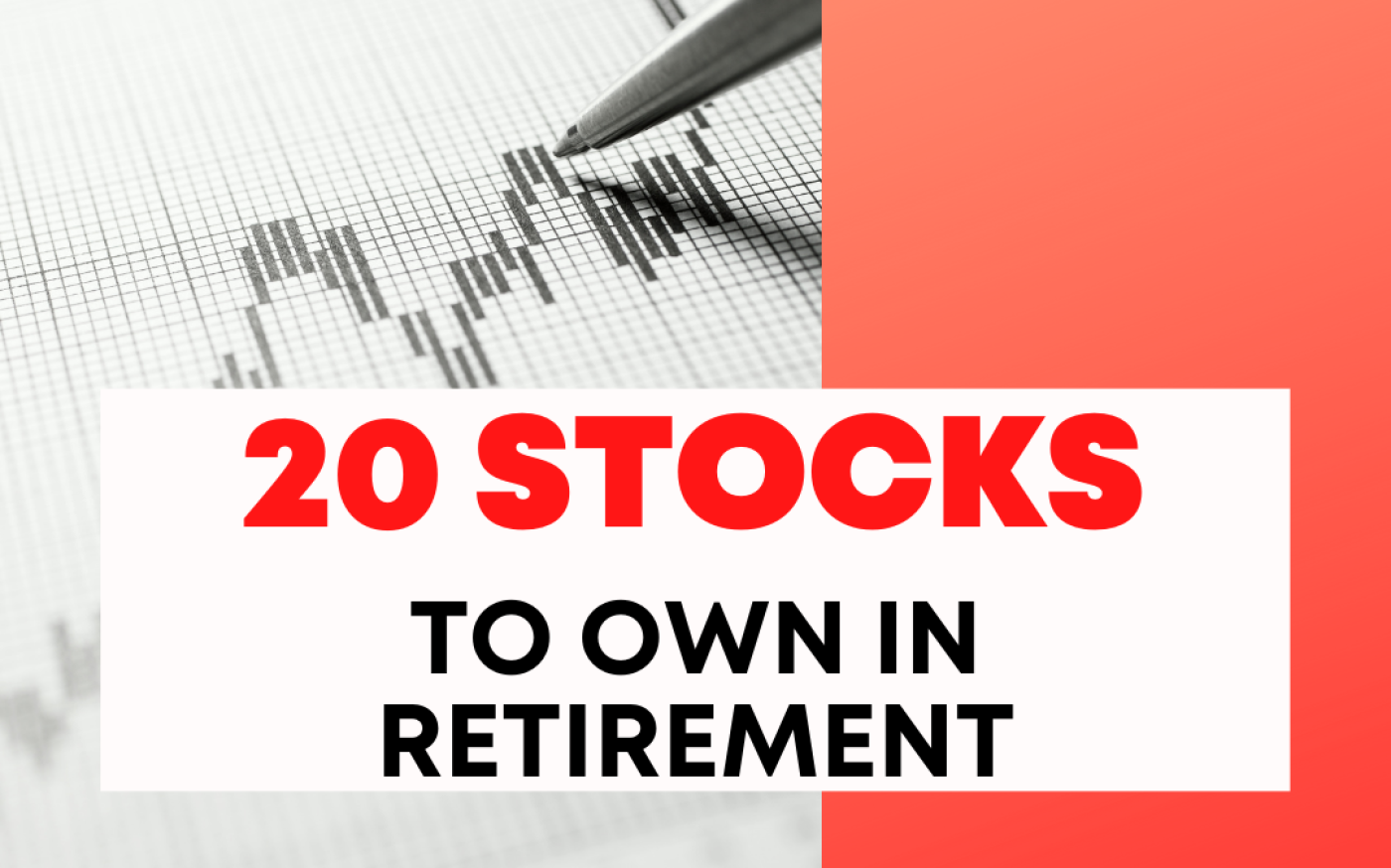 20 STOCKS

TO OWN IN RETIREMENT